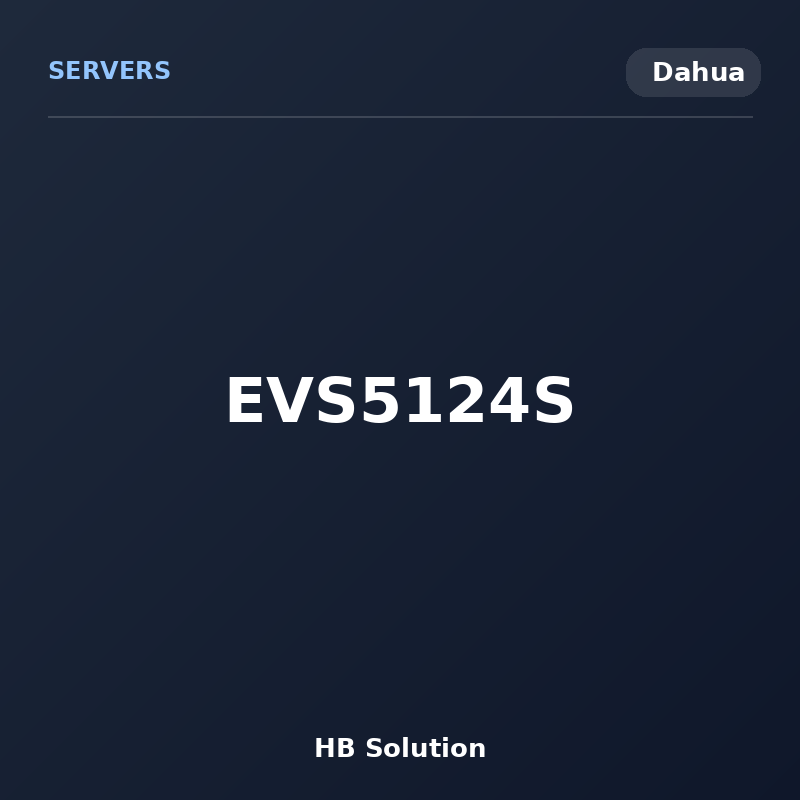 SERVERS

Dahua

EVS5124S

HB Solution